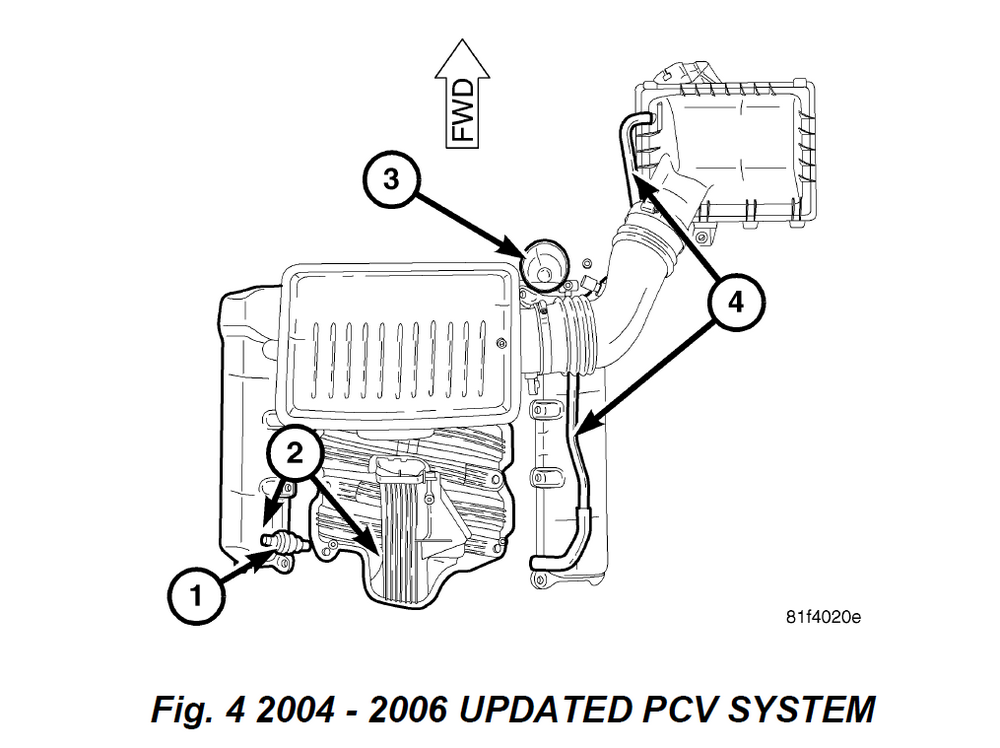 FWD

3

4

2

1

81f4020e

Fig. 4 2004 - 2006 UPDATED PCV SYSTEM